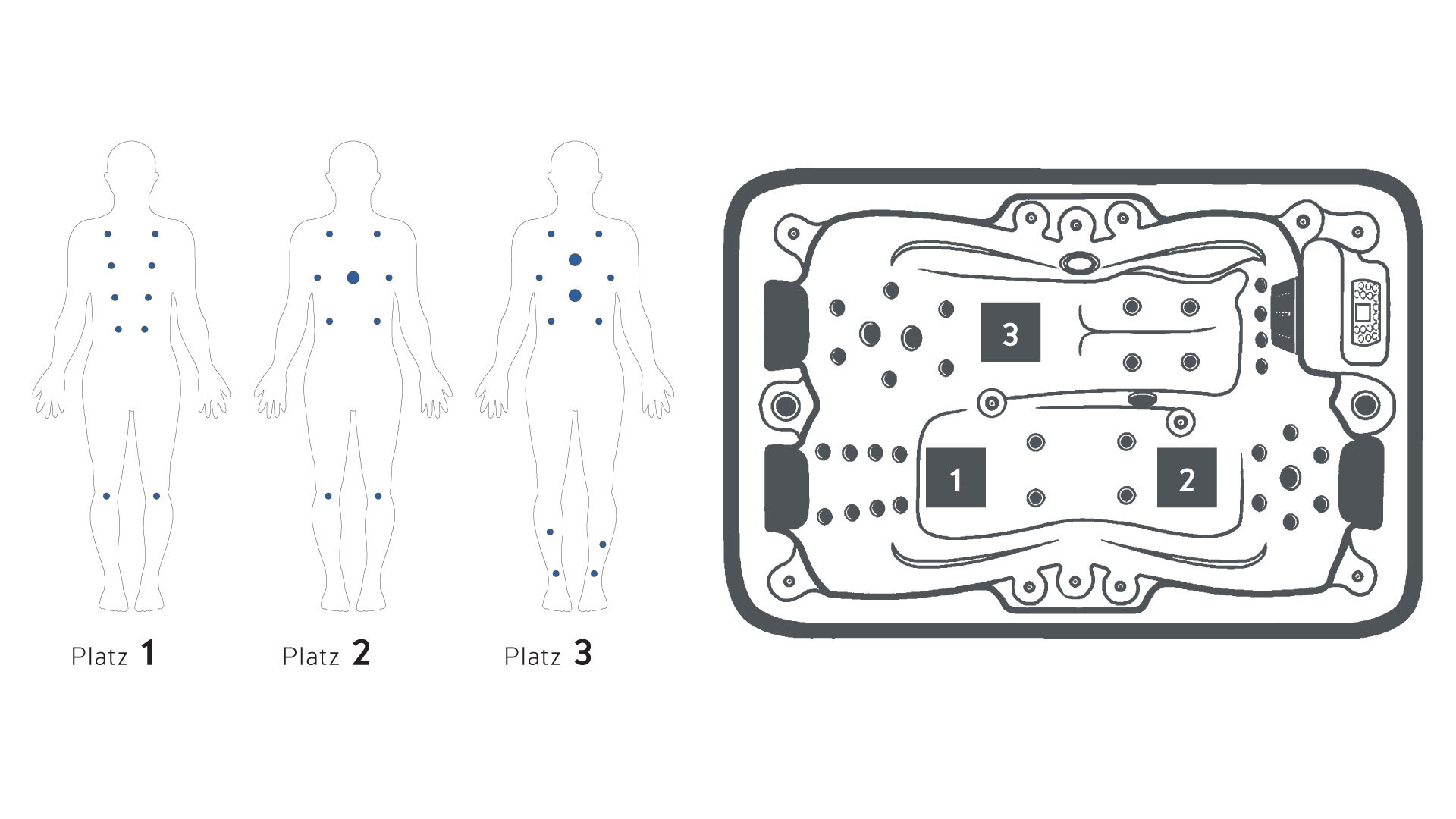 Platz 1

Platz 2

Platz 3

3

1

2