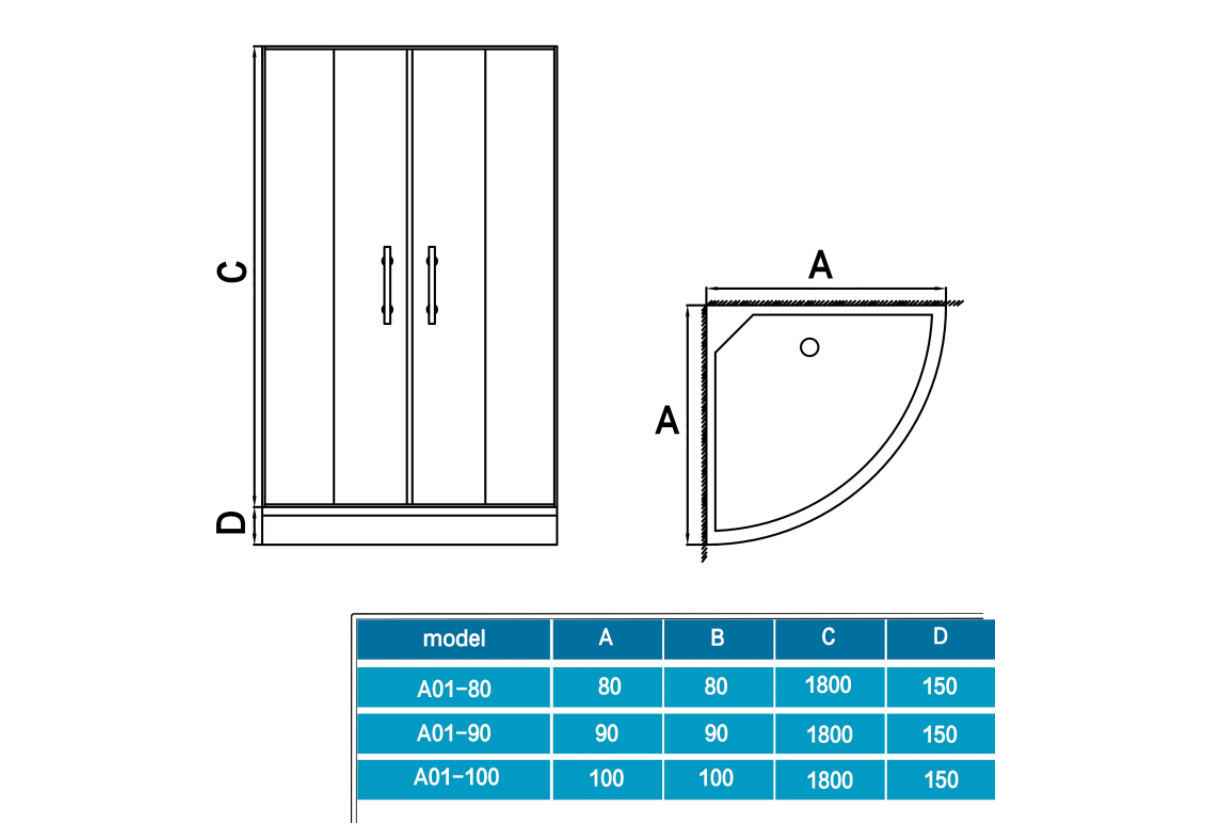 C

D

A

A

| model | A | B | C | D |
|---|---|---|---|---|
| A01-80 | 80 | 80 | 1800 | 150 |
| A01-90 | 90 | 90 | 1800 | 150 |
| A01-100 | 100 | 100 | 1800 | 150 |