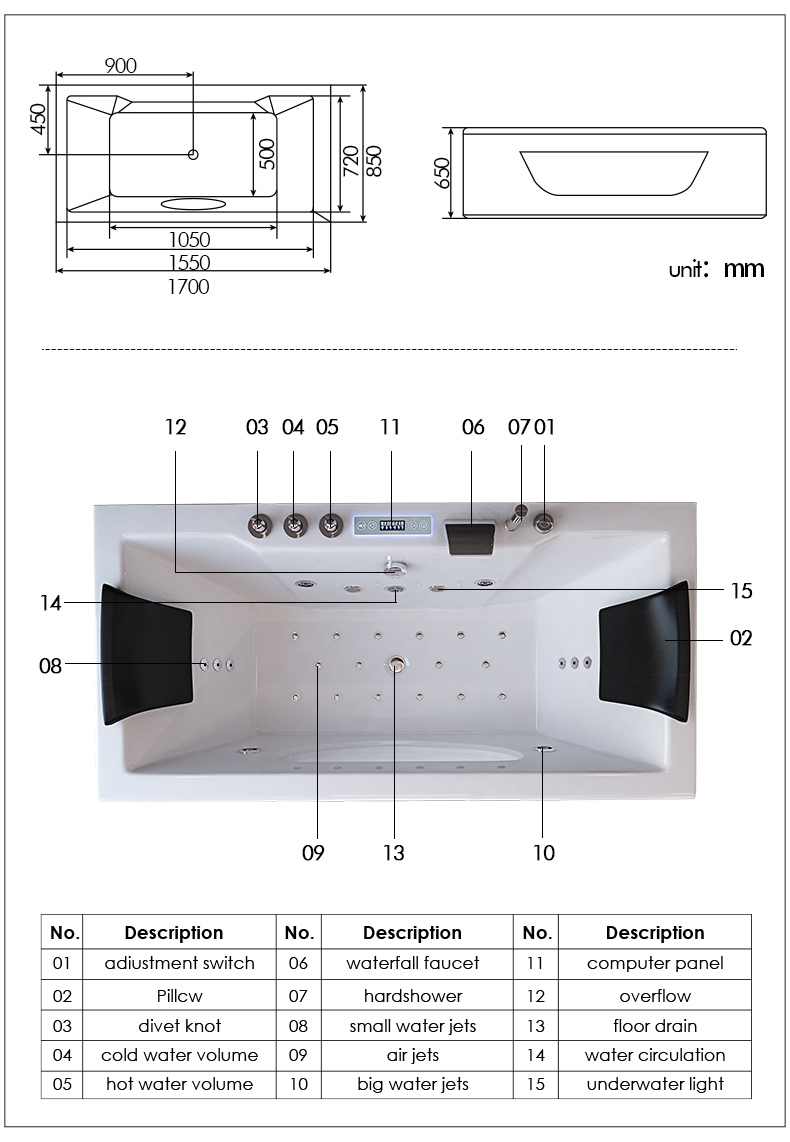 900
450
500
720
850
1050
1550
1700

650

unit: mm

12 03 04 05 11 06 07 01

14
15
02
08

09 13 10

| No. | Description | No. | Description | No. | Description |
|---|---|---|---|---|---|
| 01 | adiustment switch | 06 | waterfall faucet | 11 | computer panel |
| 02 | Pillcw | 07 | hardshower | 12 | overflow |
| 03 | divet knot | 08 | small water jets | 13 | floor drain |
| 04 | cold water volume | 09 | air jets | 14 | water circulation |
| 05 | hot water volume | 10 | big water jets | 15 | underwater light |